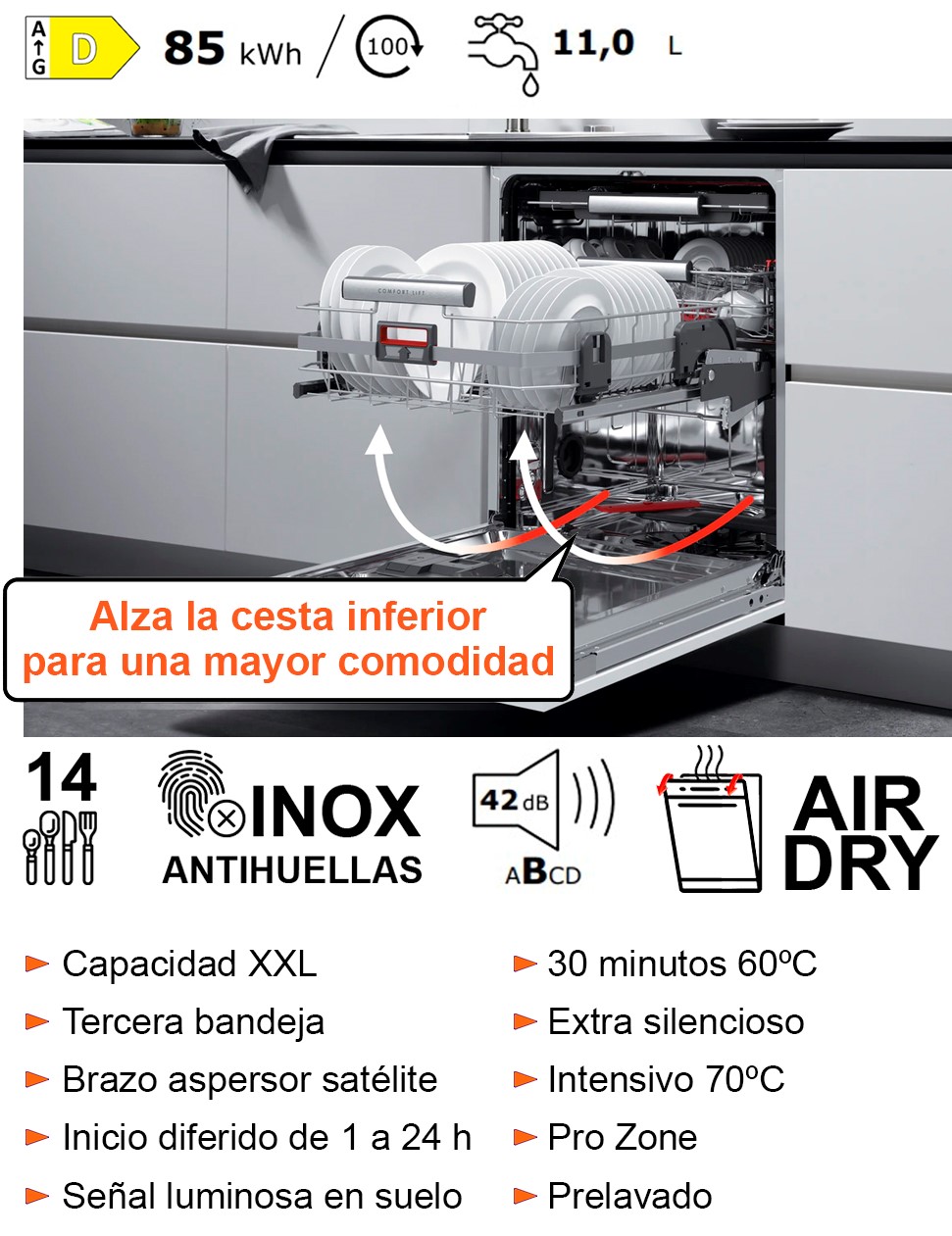 A
G
D
85 kWh / 100
11,0 L

COMFORT LIFT

Alza la cesta inferior
para una mayor comodidad

14
INOX
ANTIHUELLAS
42 dB
ABCD
AIR
DRY

Capacidad XXL
Tercera bandeja
Brazo aspersor satélite
Inicio diferido de 1 a 24 h
Señal luminosa en suelo

30 minutos 60ºC
Extra silencioso
Intensivo 70ºC
Pro Zone
Prelavado