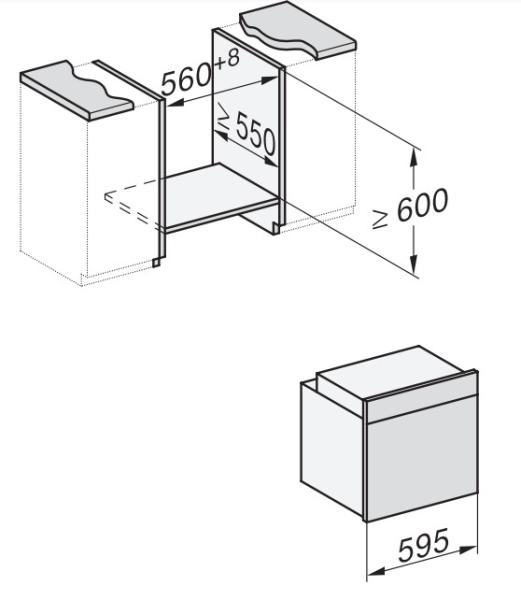 $560^{+8}$

$\geq 550$

$\geq 600$

595