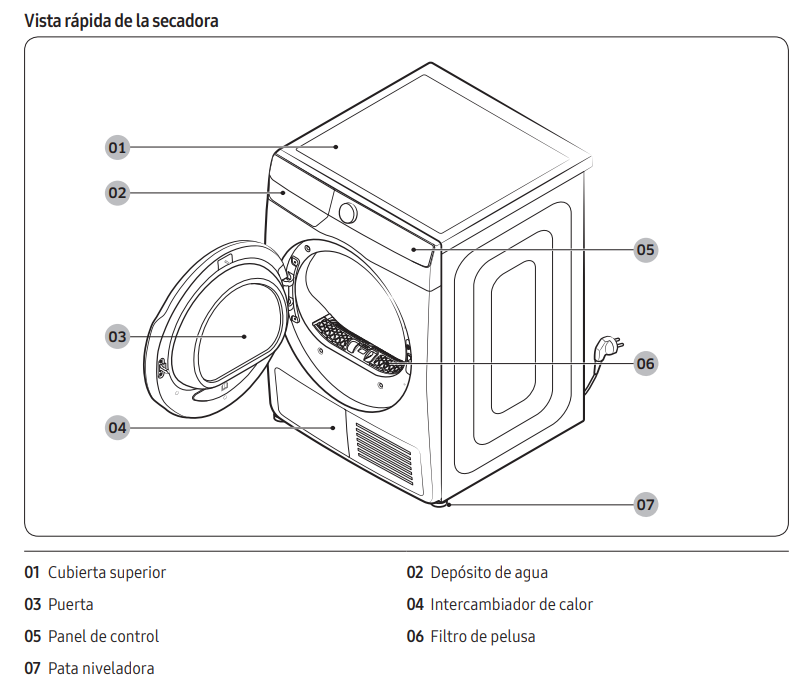 Vista rápida de la secadora

01
02
03
04
05
06
07

01 Cubierta superior
02 Depósito de agua
03 Puerta
04 Intercambiador de calor
05 Panel de control
06 Filtro de pelusa
07 Pata niveladora